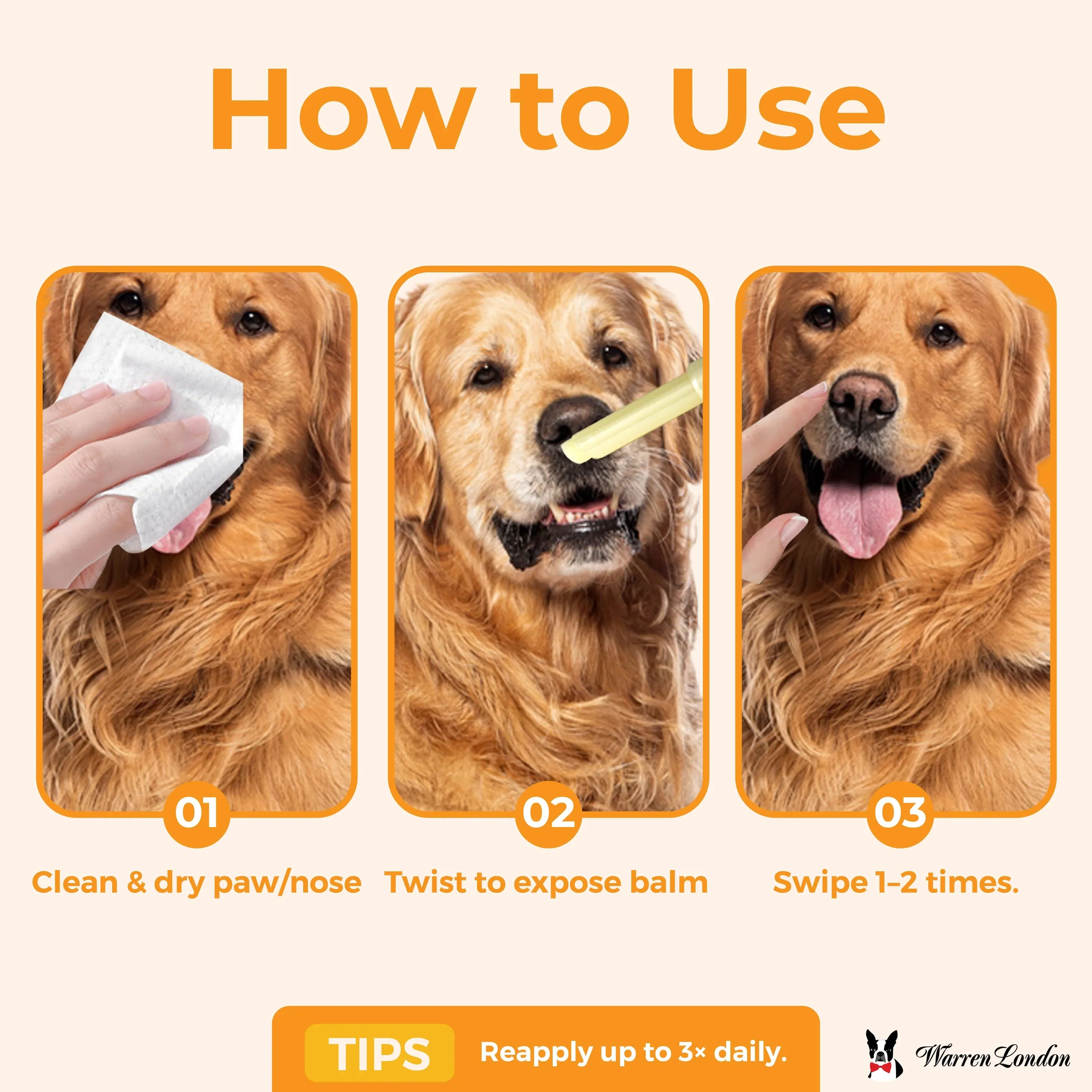 How to Use

01

Clean & dry paw/nose

02

Twist to expose balm

03

Swipe 1–2 times.

TIPS

Reapply up to 3× daily.

Warren London